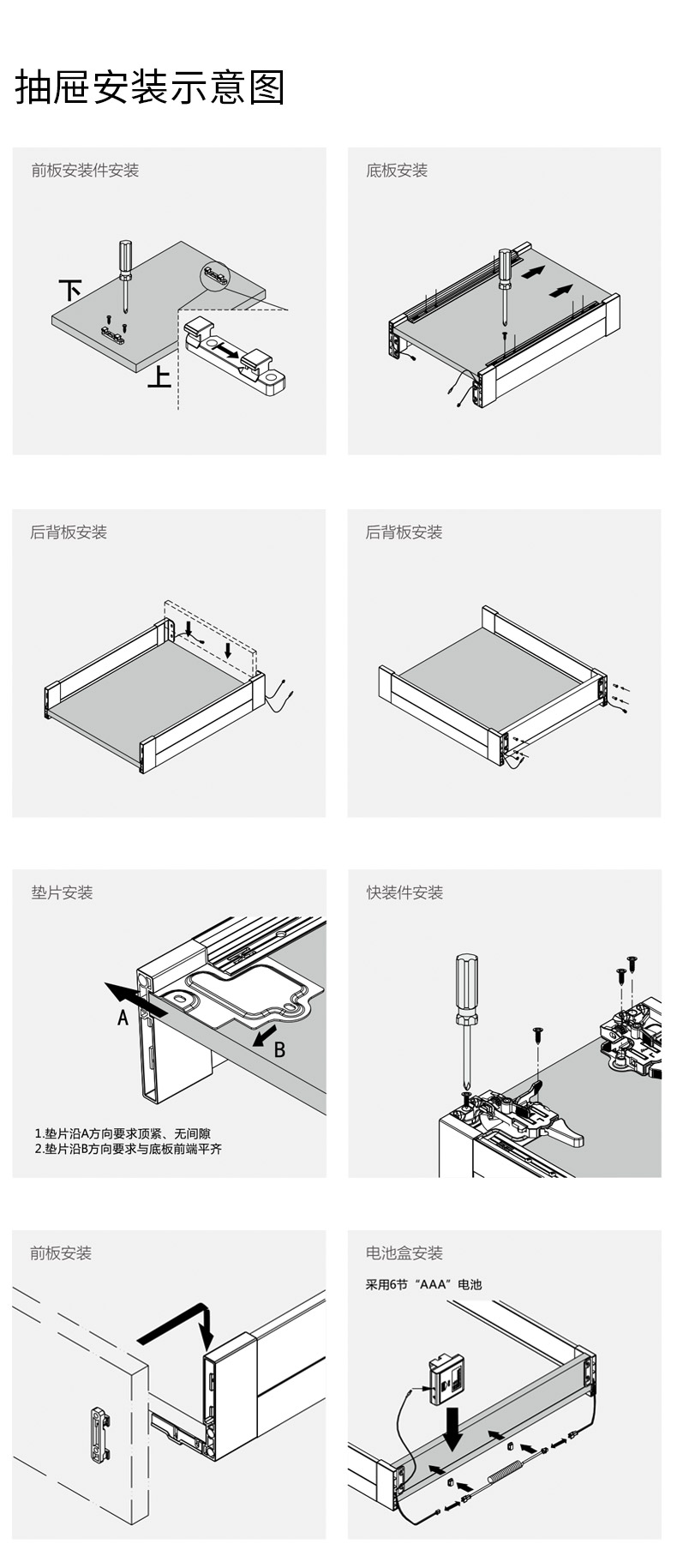 抽屉安装示意图

前板安装件安装

下

上

底板安装

后背板安装

后背板安装

垫片安装

A

B

1.垫片沿A方向要求顶紧、无间隙
2.垫片沿B方向要求与底板前端平齐

快装件安装

前板安装

电池盒安装

采用6节“AAA”电池