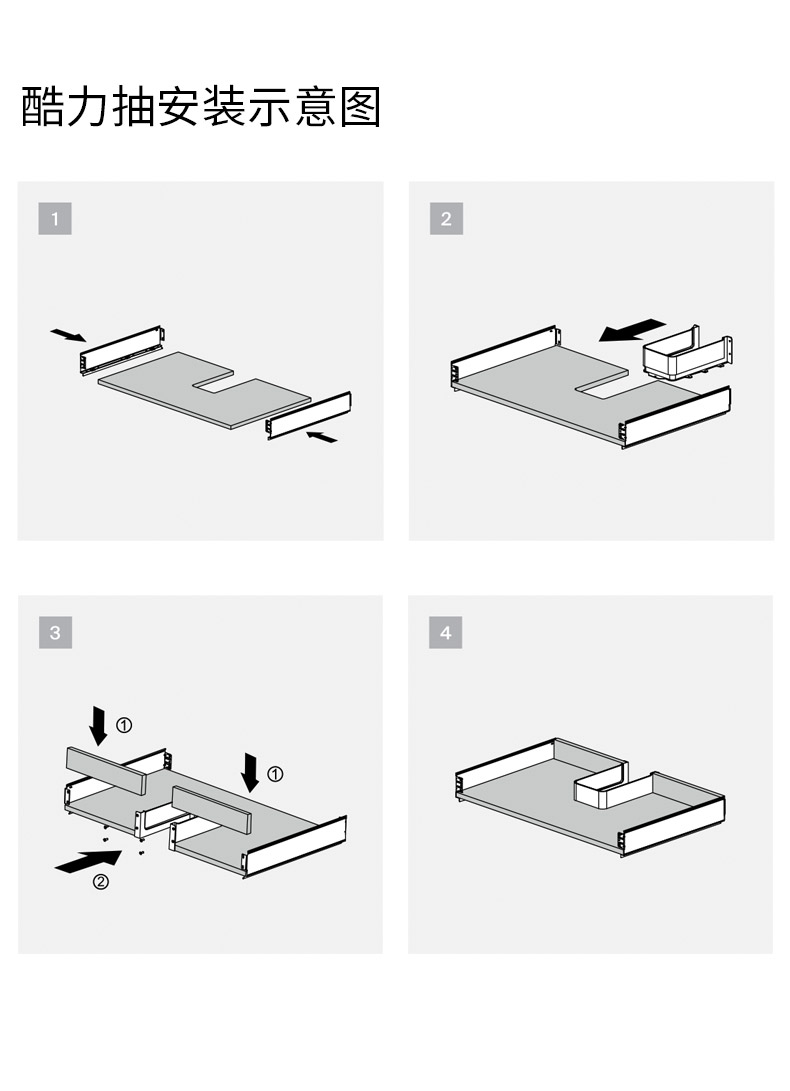 酷力抽安装示意图

1

2

3

①

①

②

4