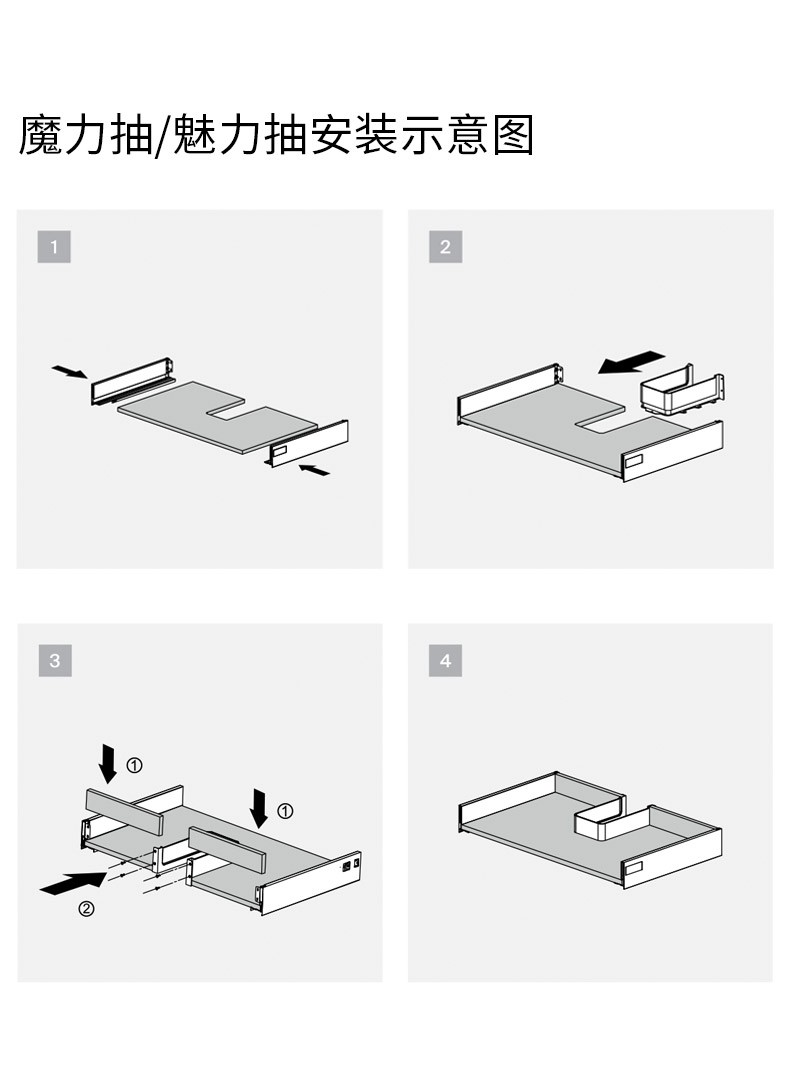 魔力抽/魅力抽安装示意图

1

2

3

①

①

②

4