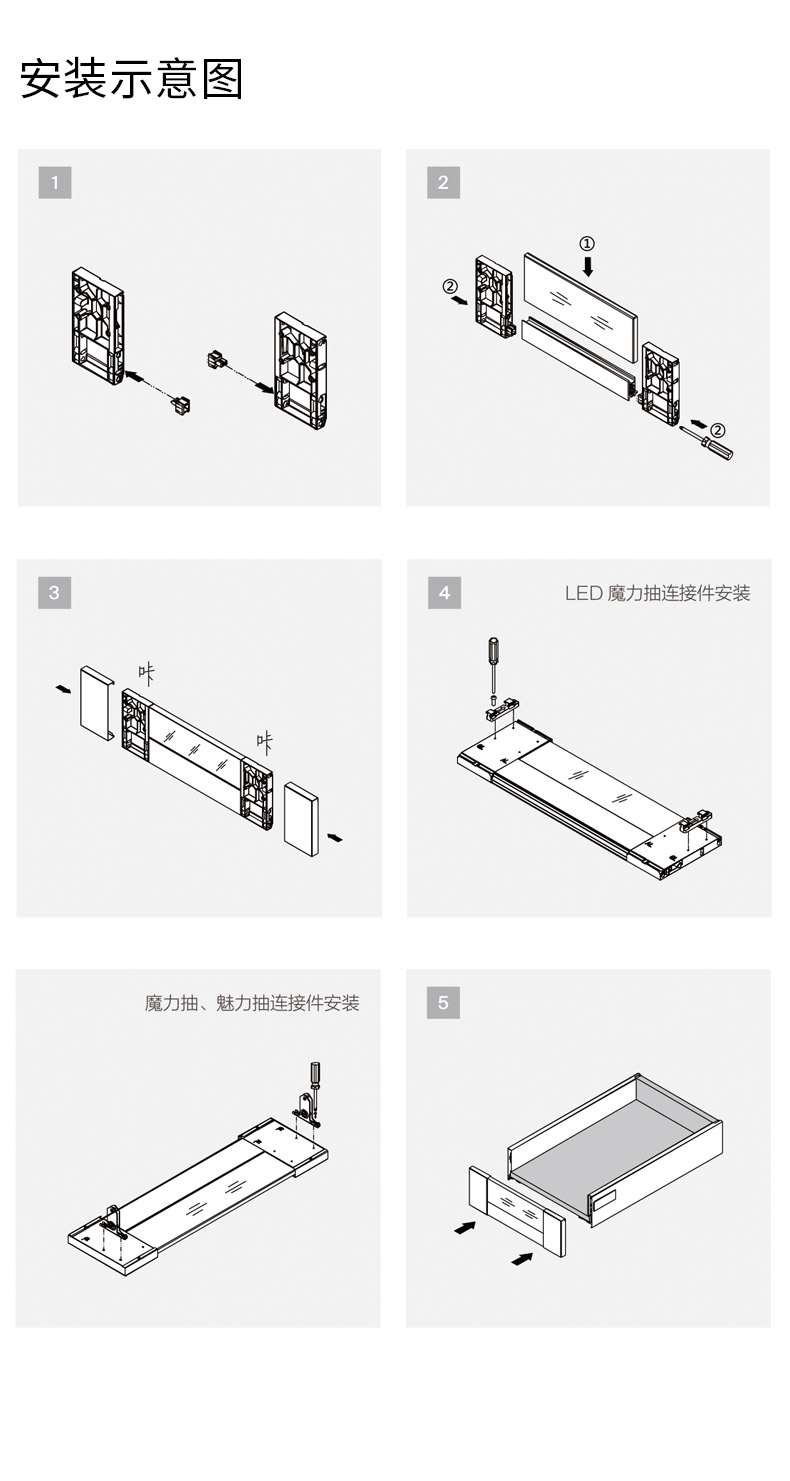 安装示意图

1

2

①

②

②

3

咔

咔

4

LED 魔力抽连接件安装

魔力抽、魅力抽连接件安装

5