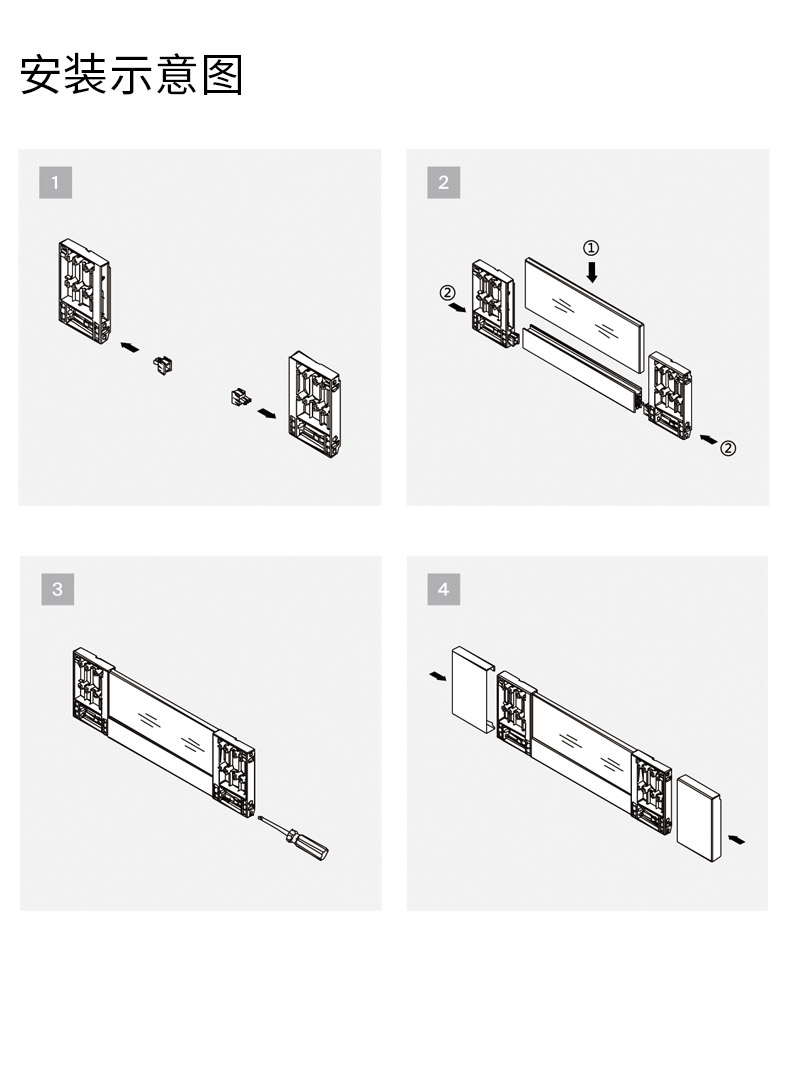 安装示意图

1

2

①

②

②

3

4