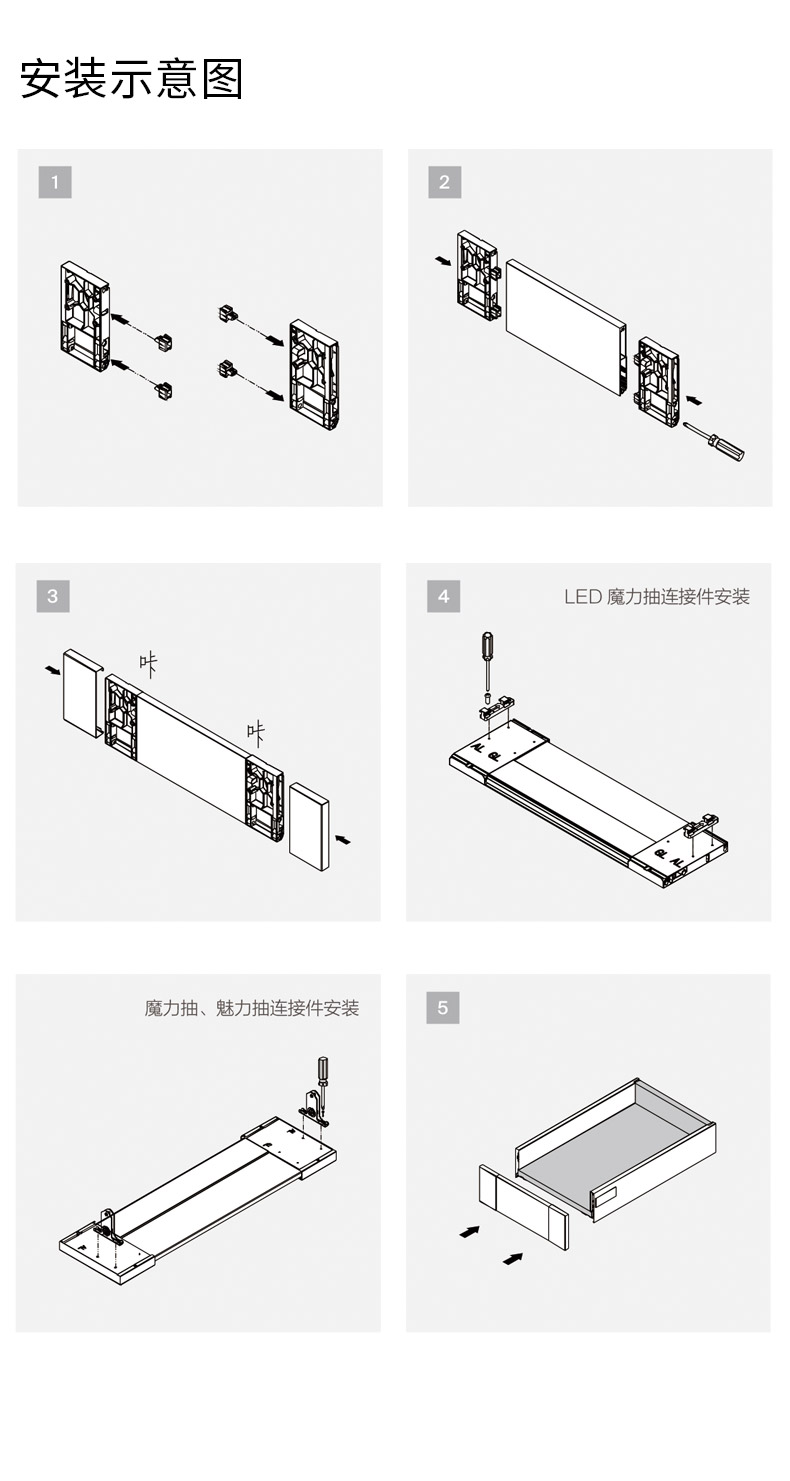 安装示意图

1

2

3

咔

咔

4

LED 魔力抽连接件安装

AL

GL

GL

AL

魔力抽、魅力抽连接件安装

5