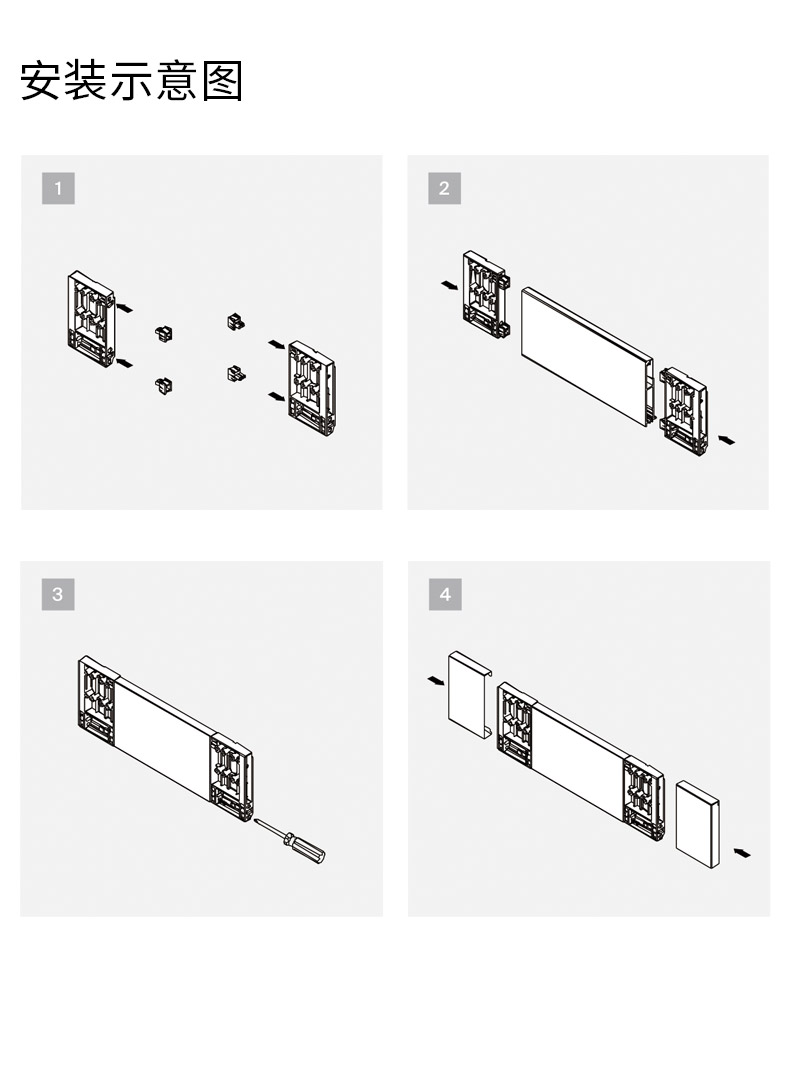 安装示意图

1

2

3

4