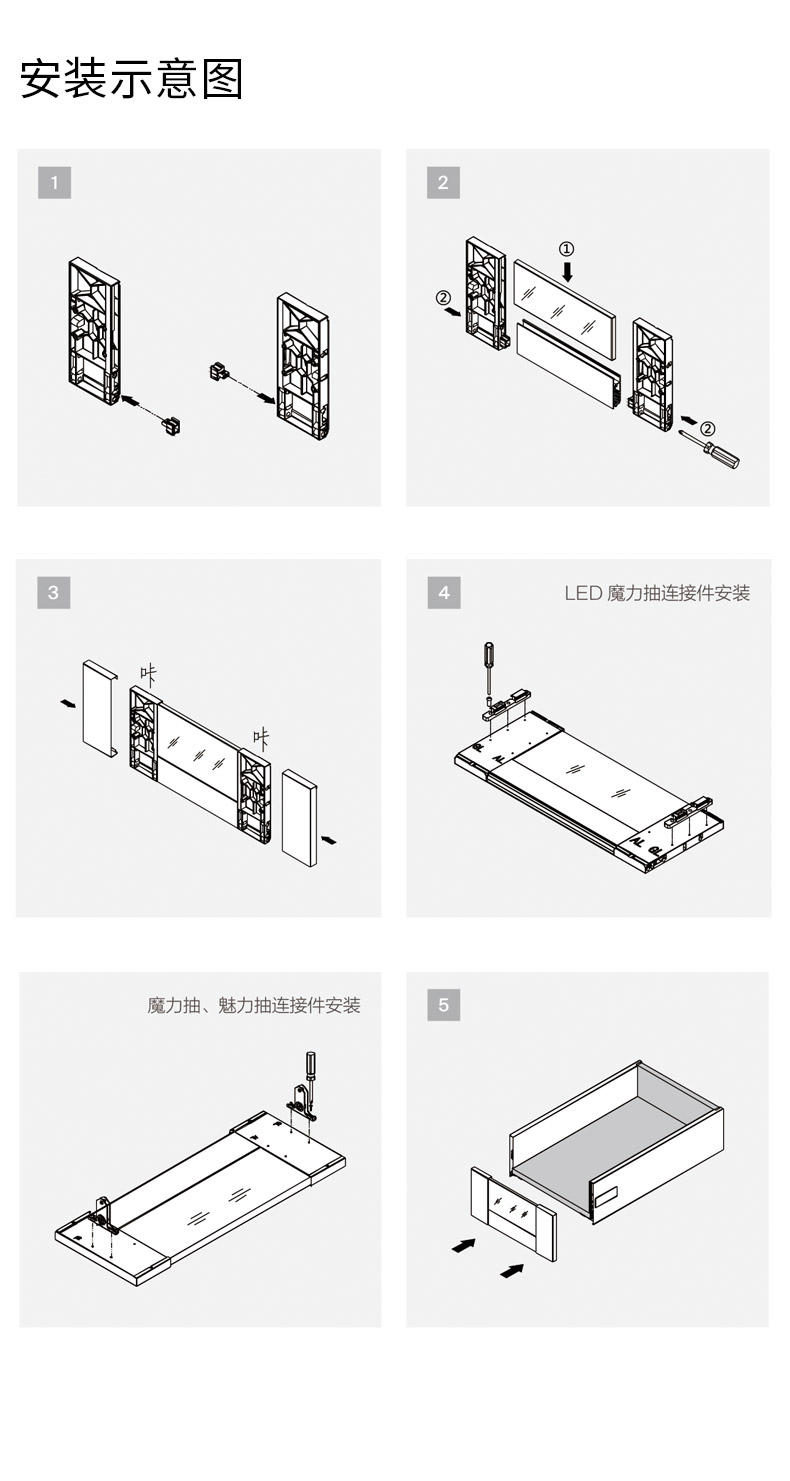 安装示意图

1

2

①

②

②

3

咔

咔

4

LED 魔力抽连接件安装

魔力抽、魅力抽连接件安装

5