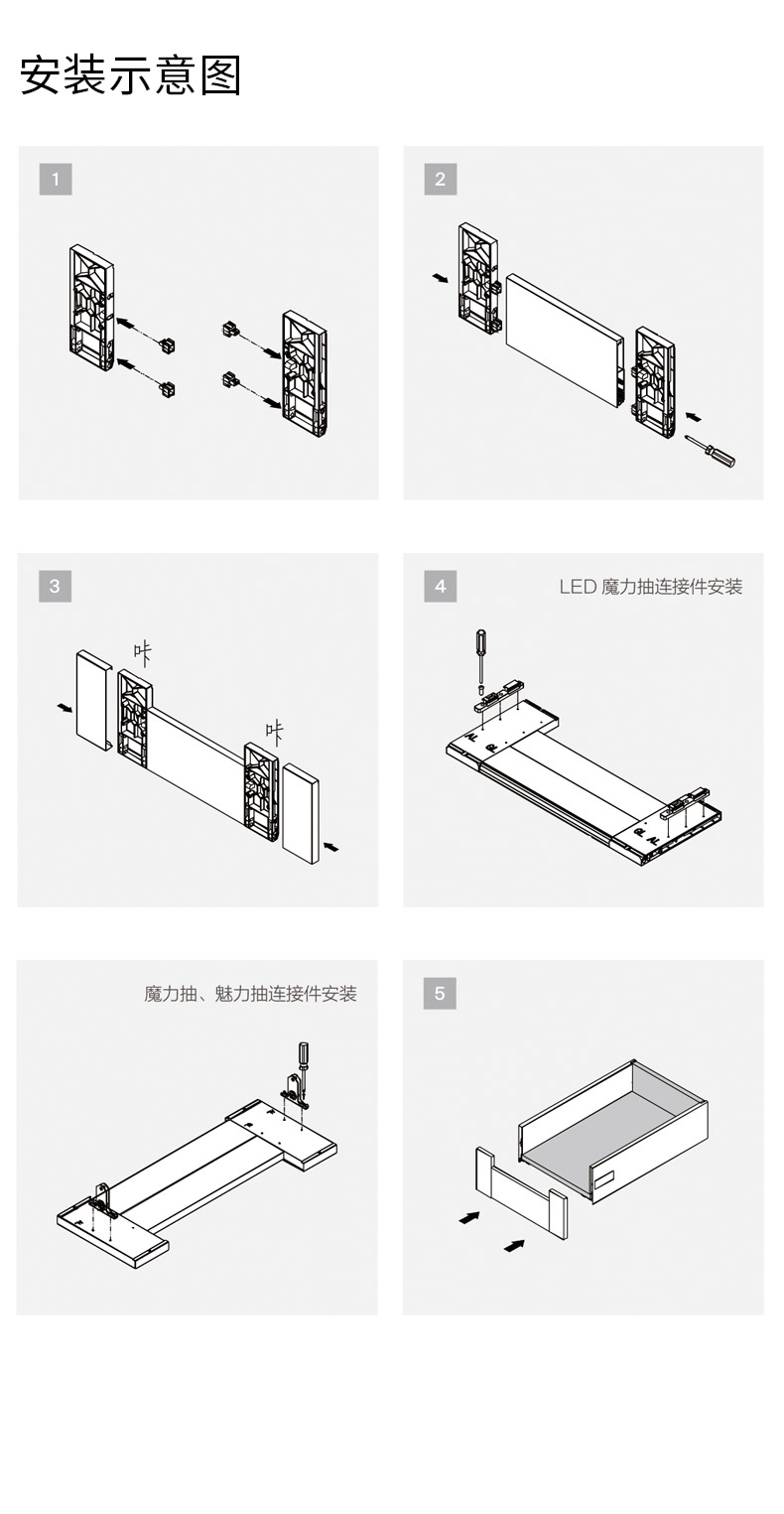 安装示意图

1

2

3

咔

咔

4

LED 魔力抽连接件安装

魔力抽、魅力抽连接件安装

5