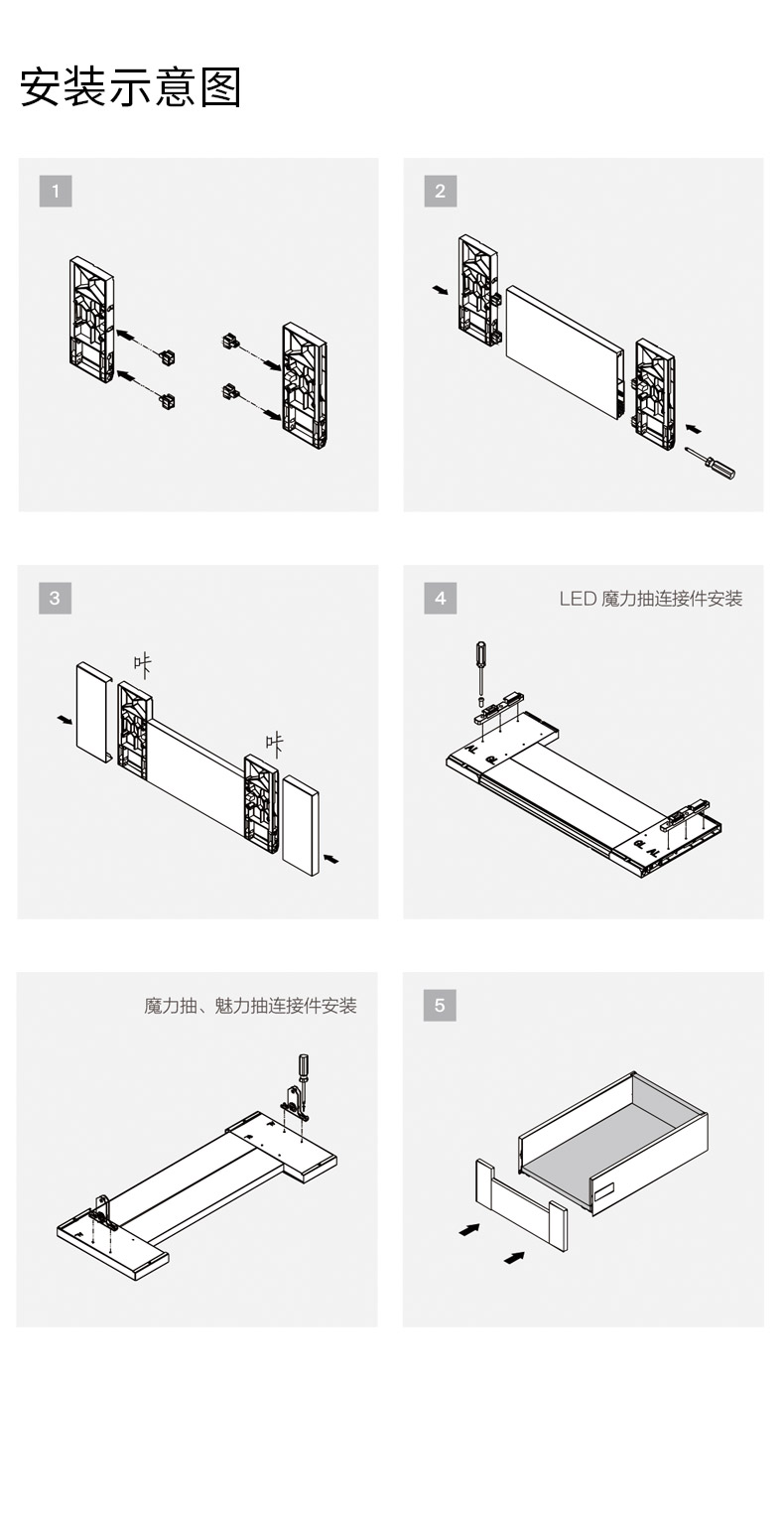 安装示意图

1

2

3

咔

咔

4

LED 魔力抽连接件安装

魔力抽、魅力抽连接件安装

5