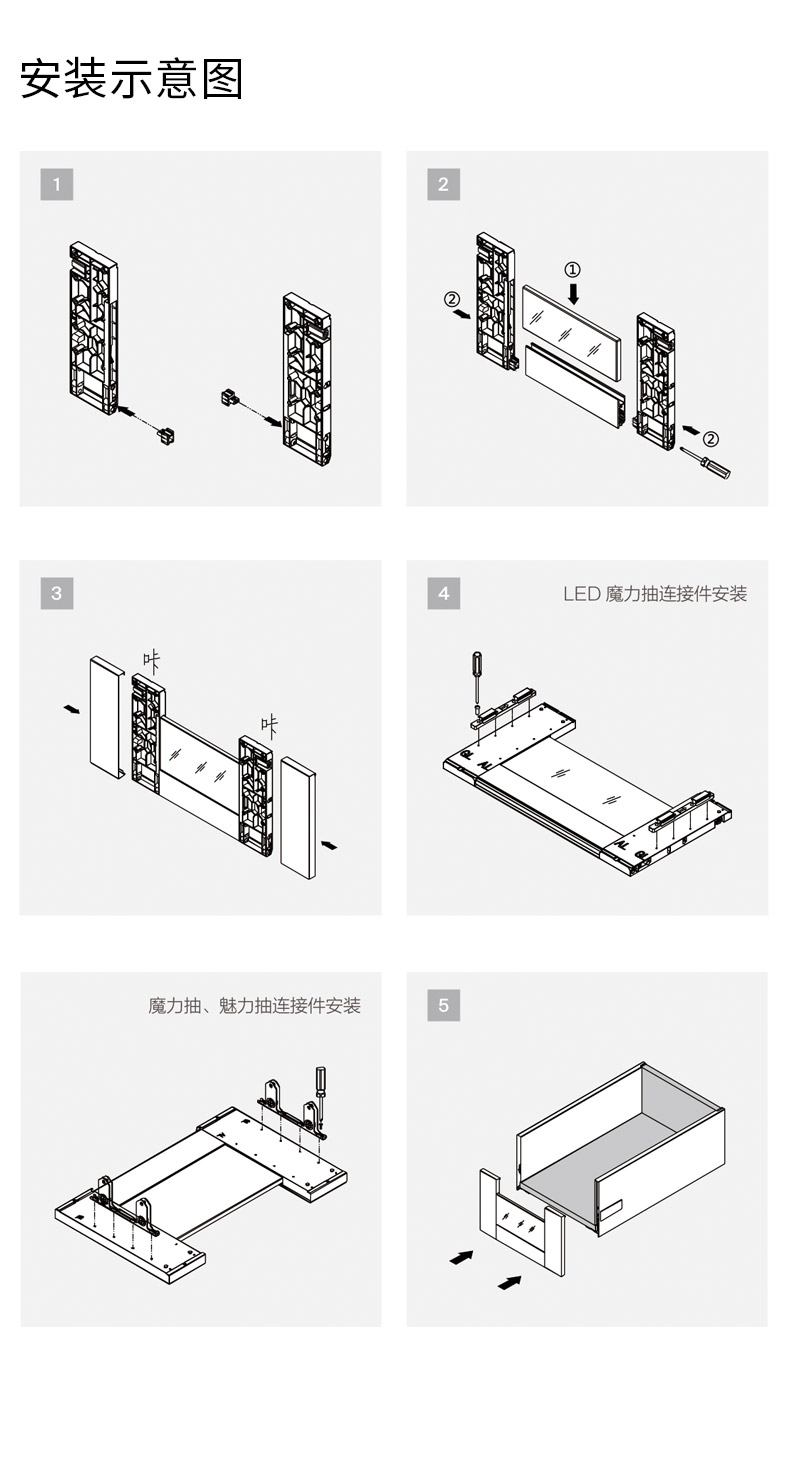 安装示意图

1

2

①

②

②

3

咔

咔

4

LED 魔力抽连接件安装

魔力抽、魅力抽连接件安装

5