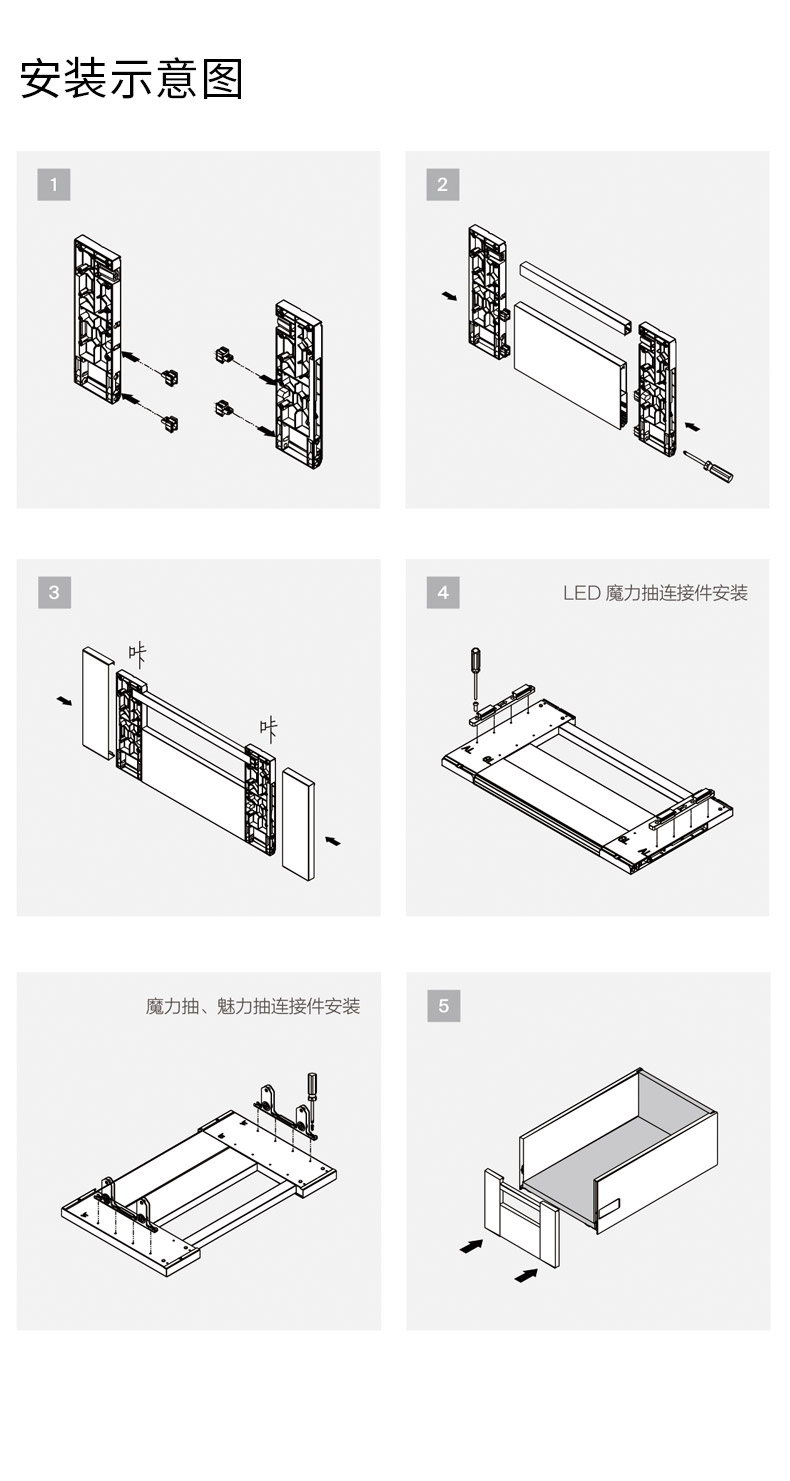 安装示意图

1

2

3

咔

咔

4

LED 魔力抽连接件安装

魔力抽、魅力抽连接件安装

5