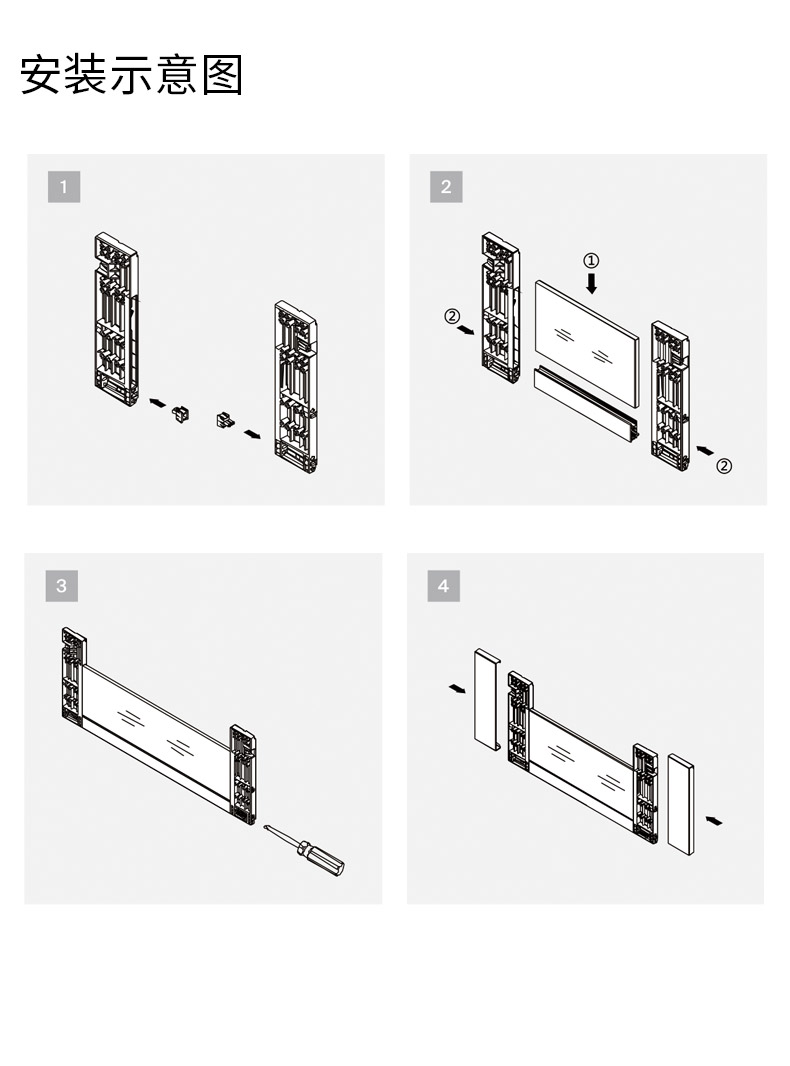 安装示意图

1

2

①

②

②

3

4