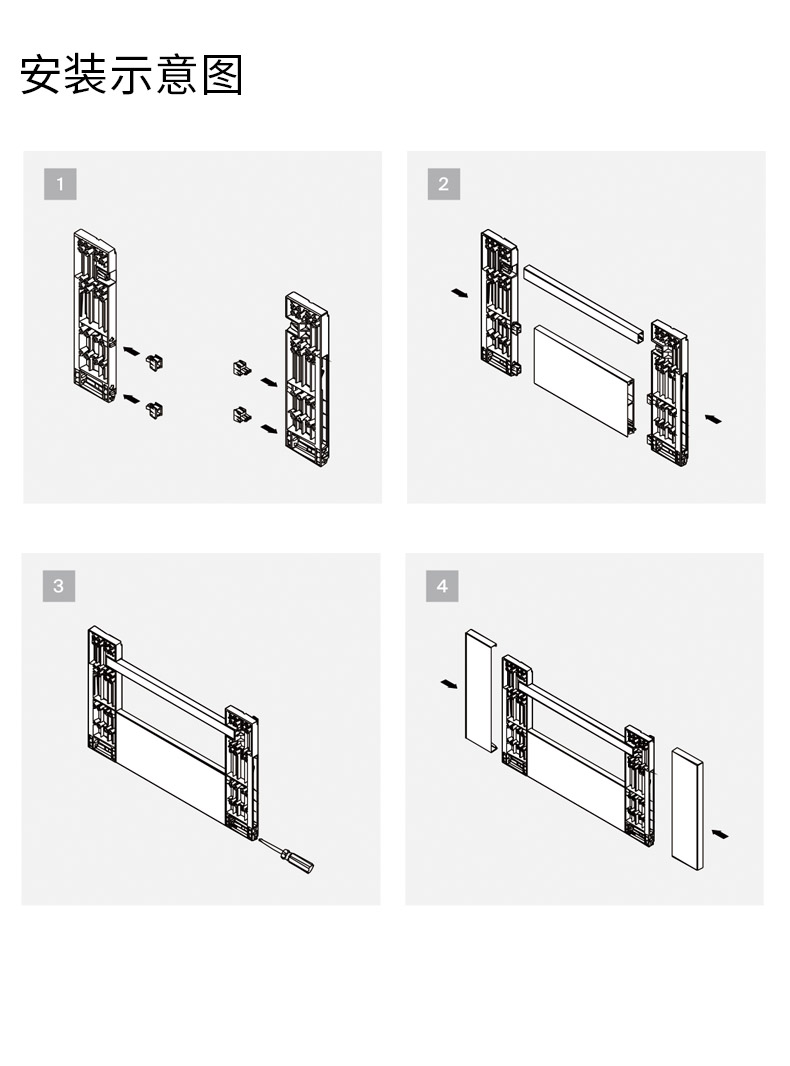 安装示意图

1

2

3

4