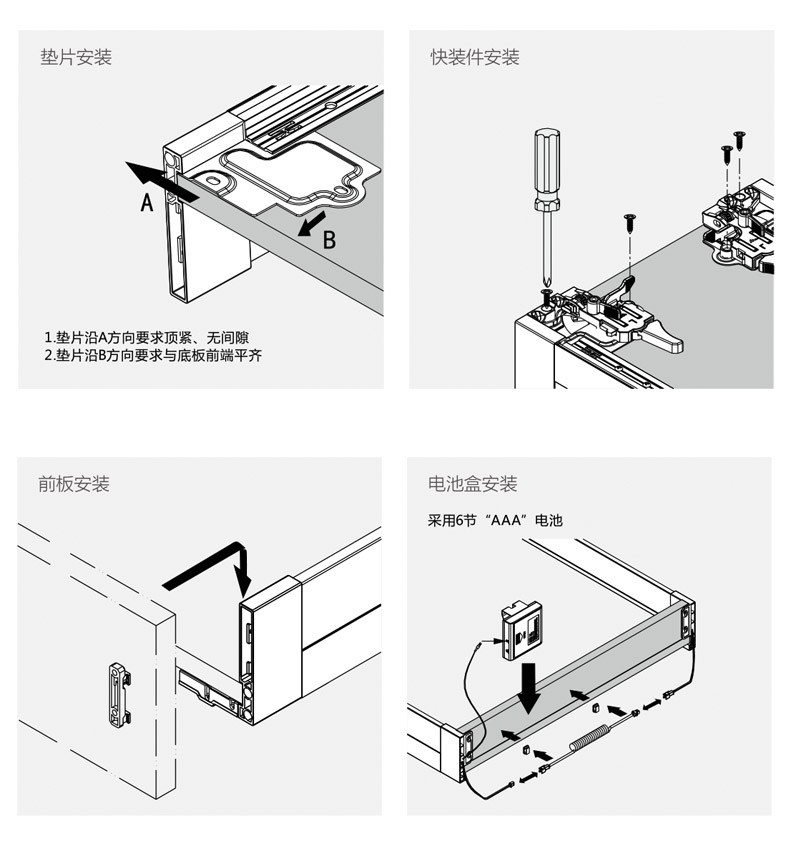 垫片安装

A

B

1.垫片沿A方向要求顶紧、无间隙
2.垫片沿B方向要求与底板前端平齐

快装件安装

前板安装

电池盒安装

采用6节“AAA”电池