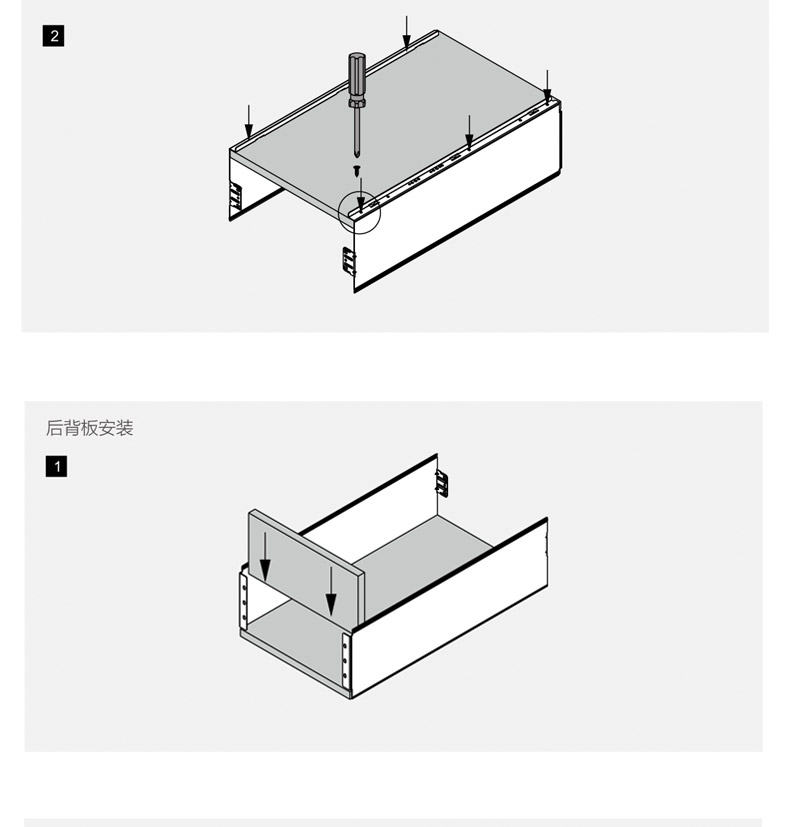 2

后背板安装

1