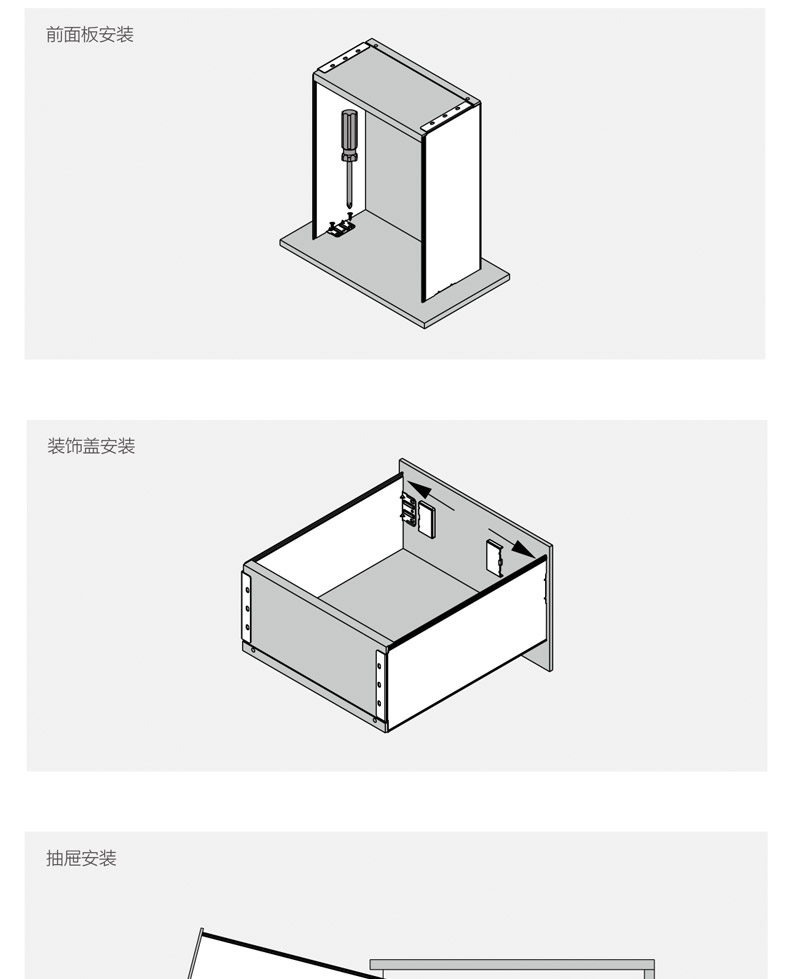 前面板安装

装饰盖安装

抽屉安装