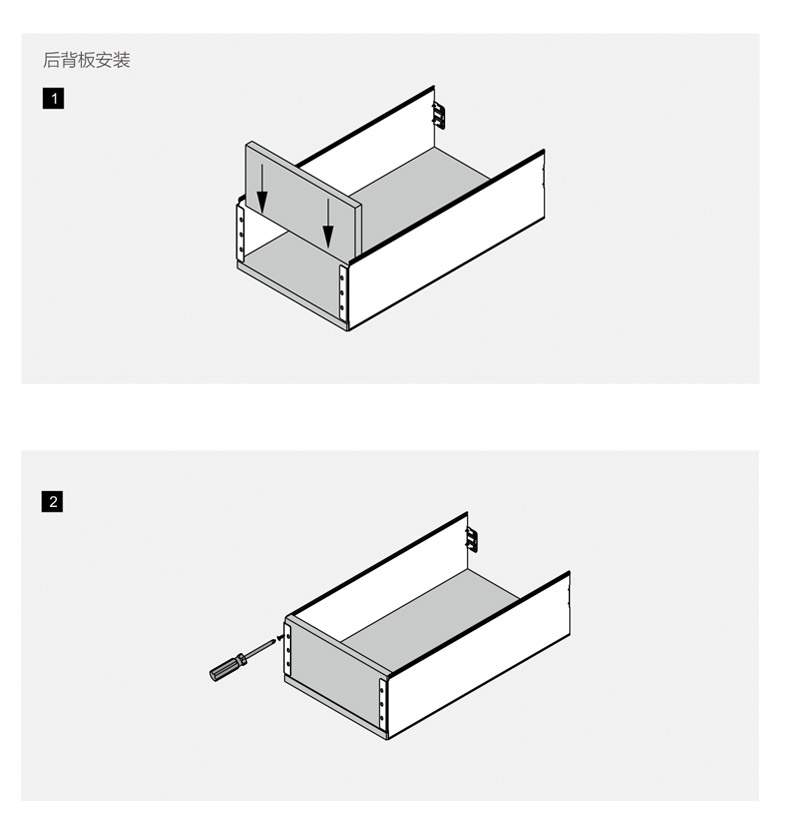 后背板安装

1

2