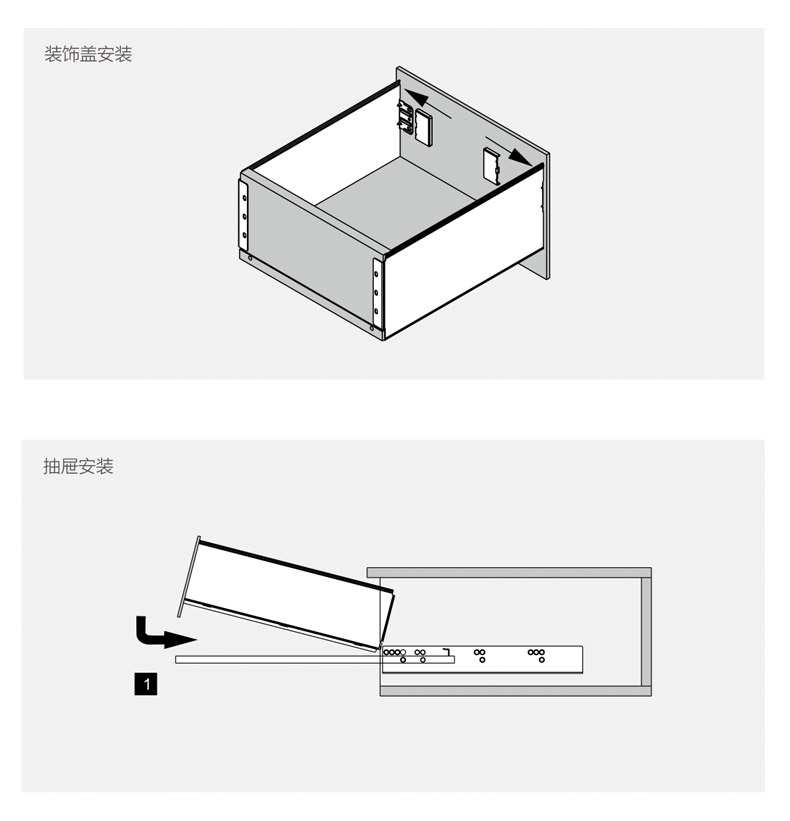 装饰盖安装

抽屉安装

1