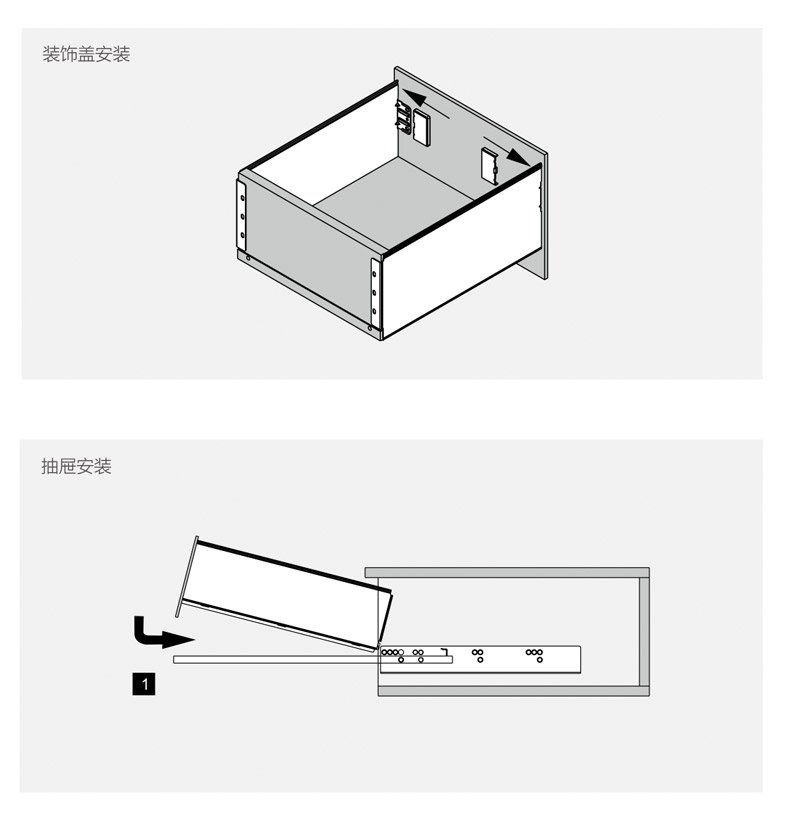 装饰盖安装

抽屉安装

1