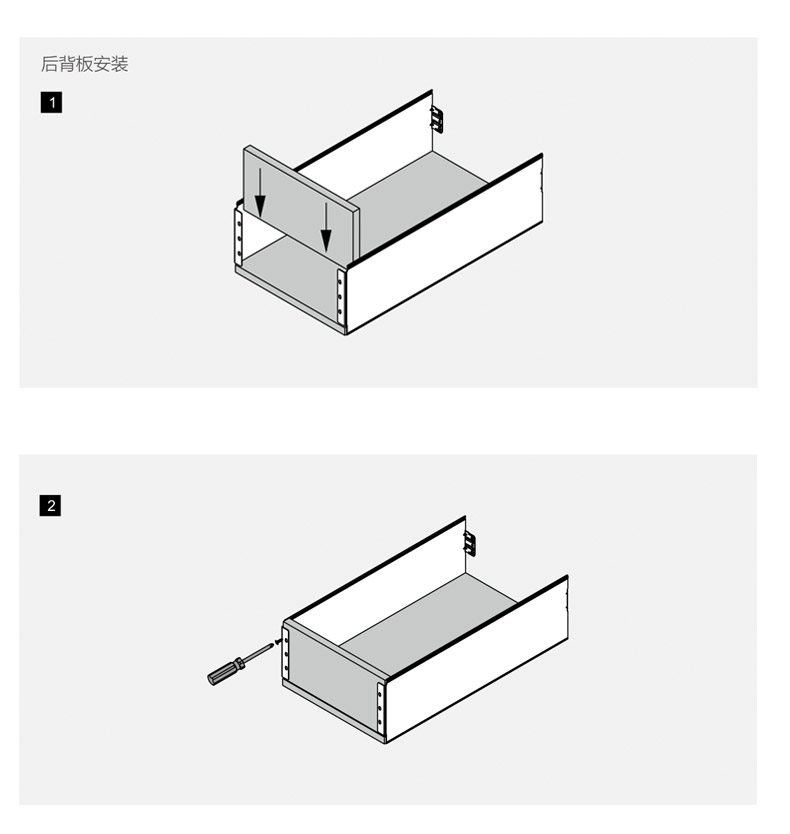 后背板安装

1

2