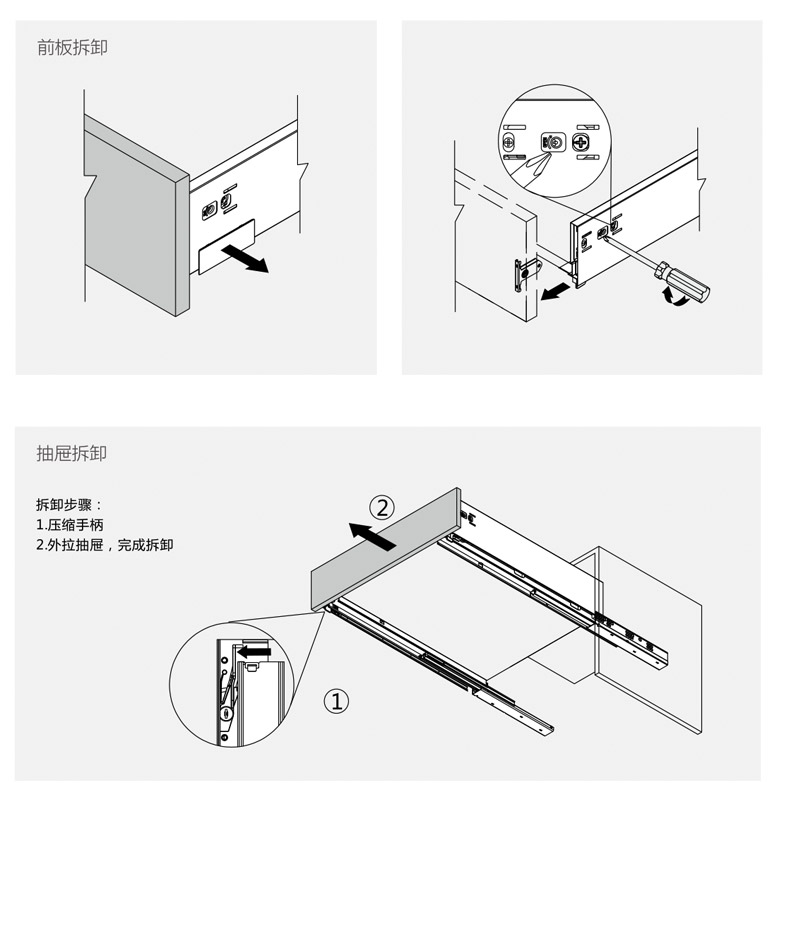 前板拆卸

抽屉拆卸

拆卸步骤：
1.压缩手柄
2.外拉抽屉，完成拆卸

②

①