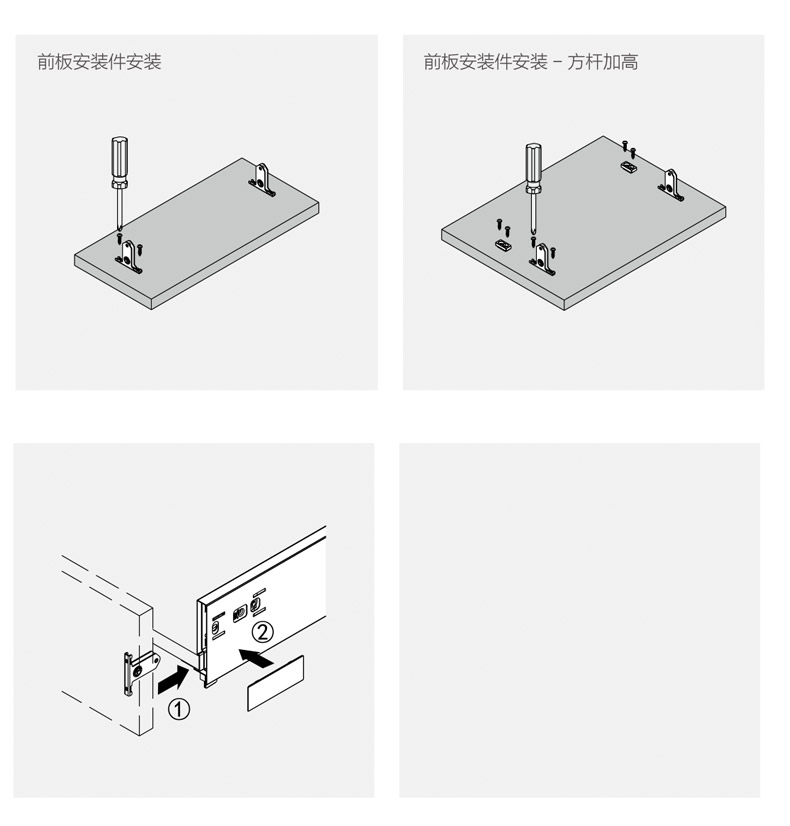 前板安装件安装

前板安装件安装 – 方杆加高

②

①