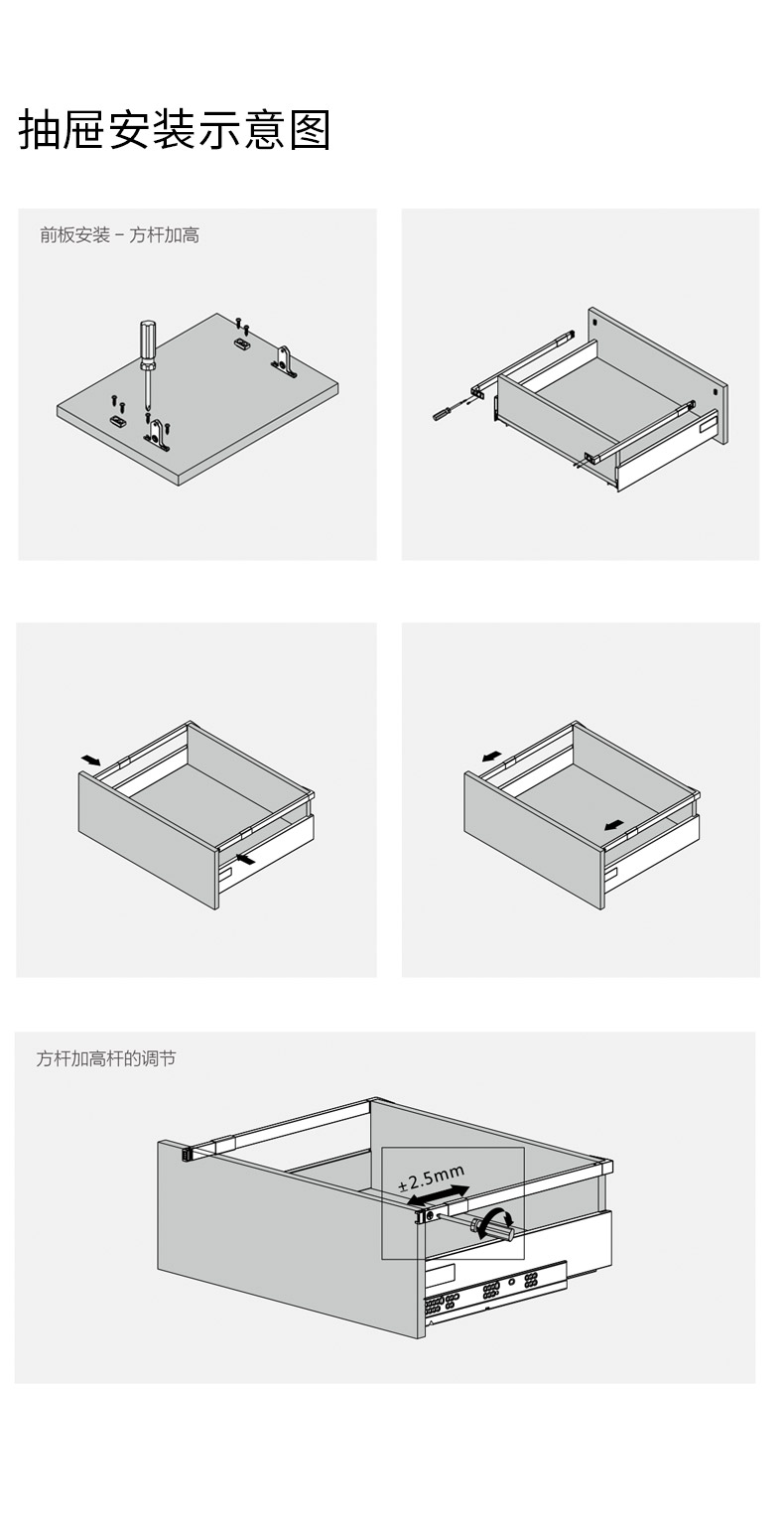 抽屉安装示意图

前板安装 – 方杆加高

方杆加高杆的调节

±2.5mm