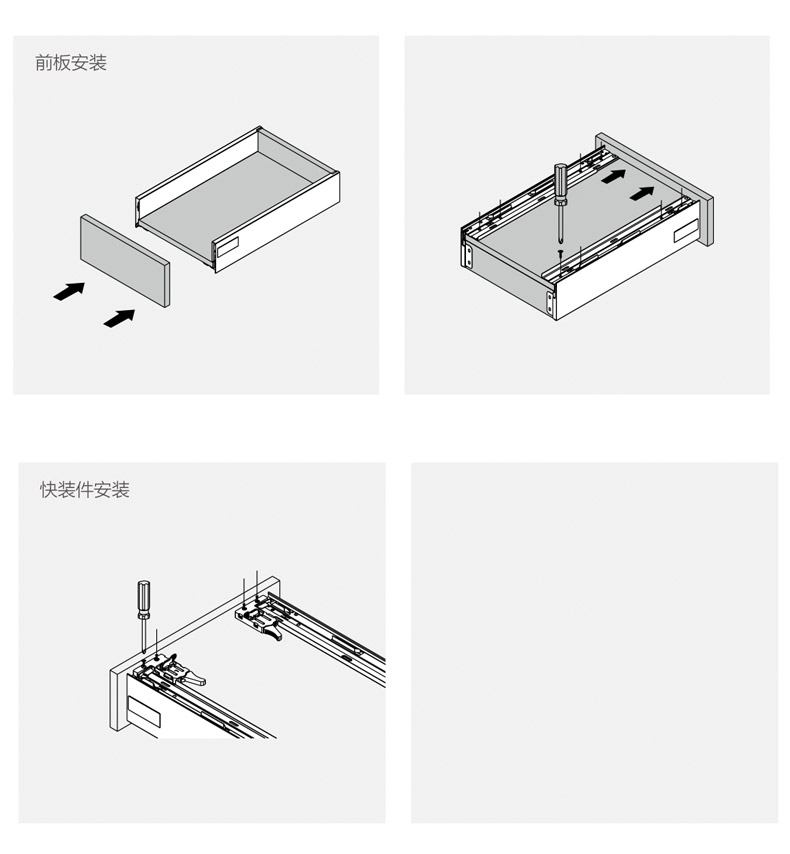 前板安装

快装件安装