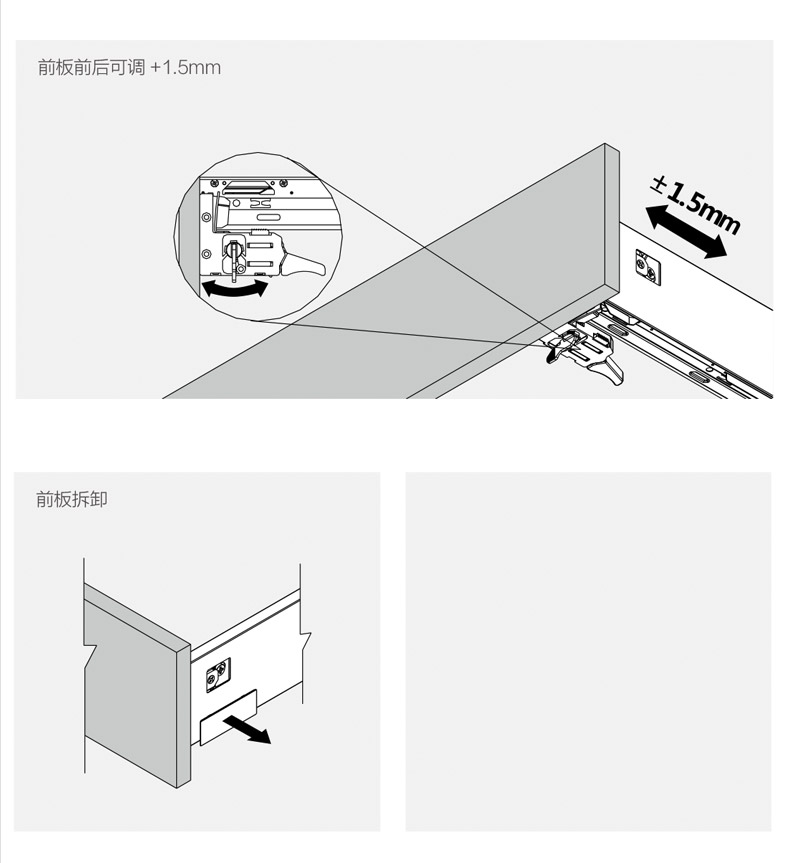 前板前后可调 +1.5mm

±1.5mm

前板拆卸