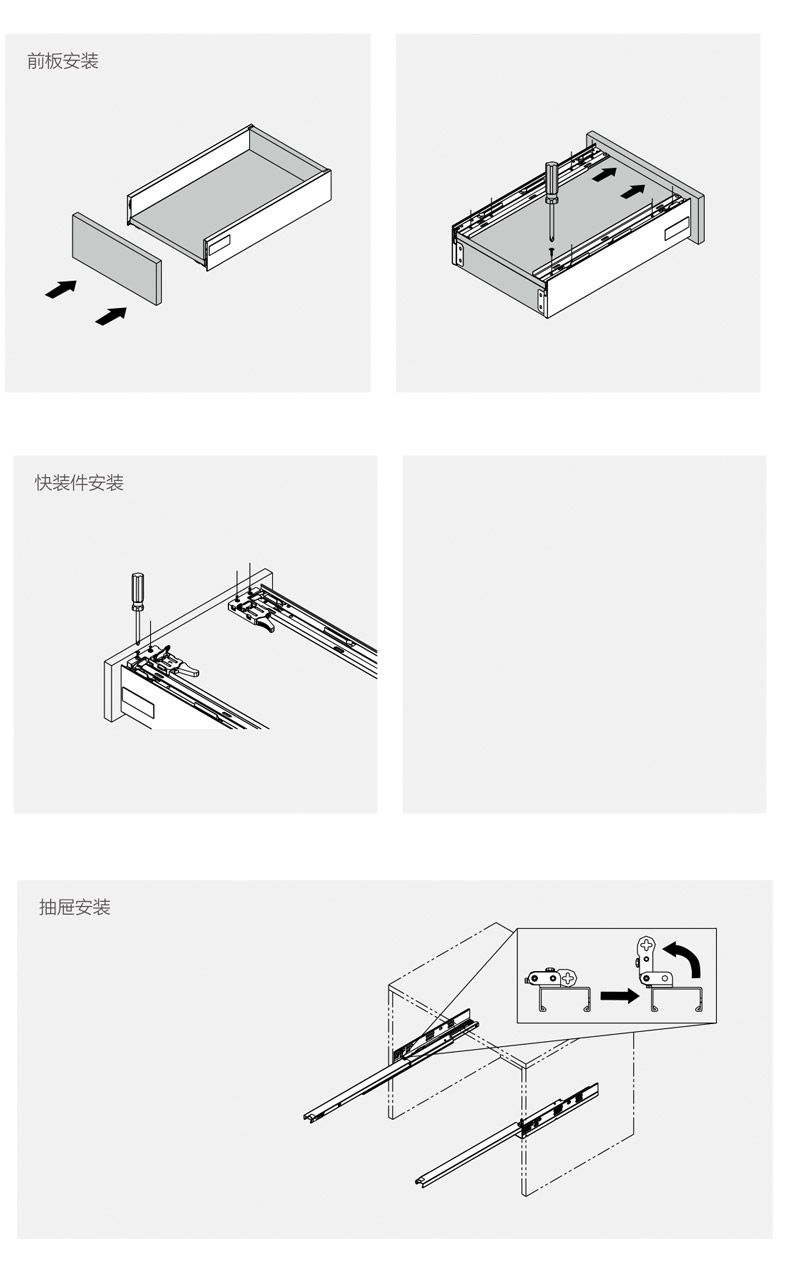 前板安装

快装件安装

抽屉安装