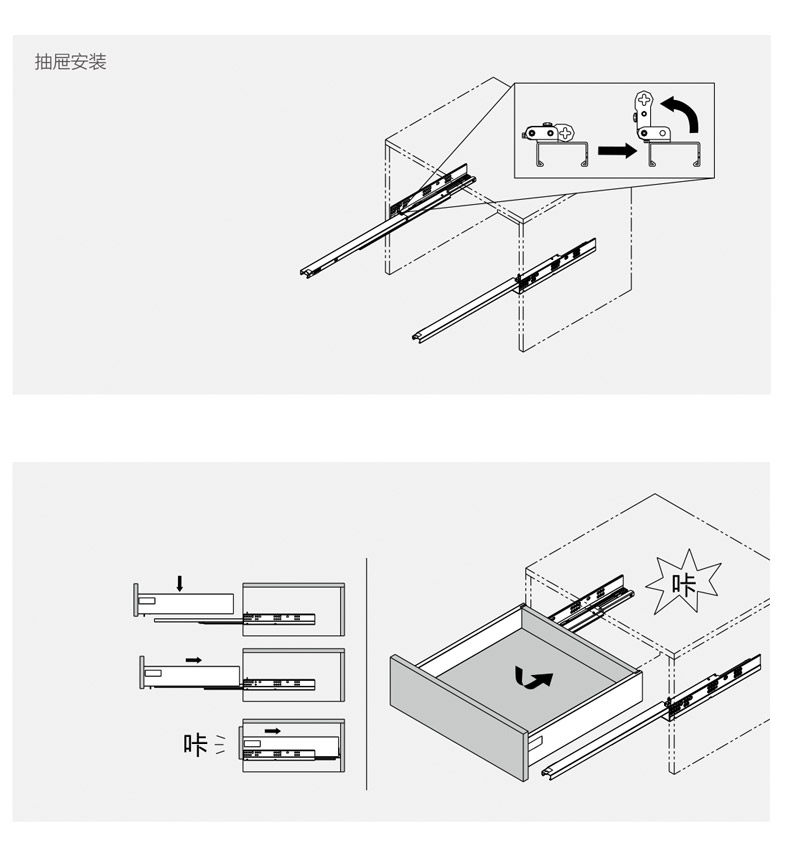 抽屉安装

咔

咔