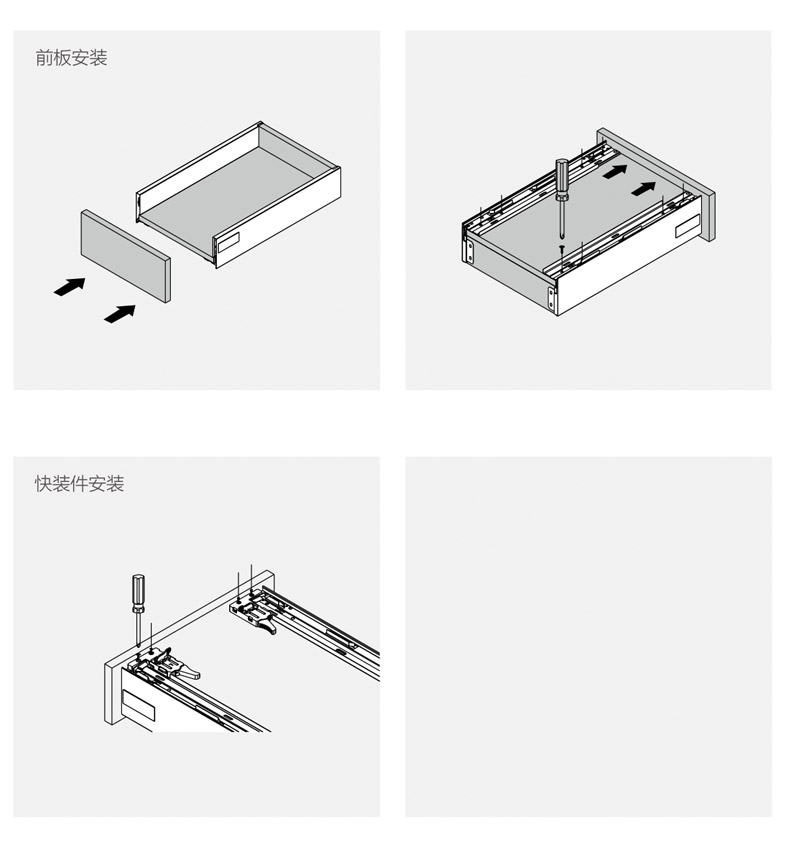 前板安装

快装件安装