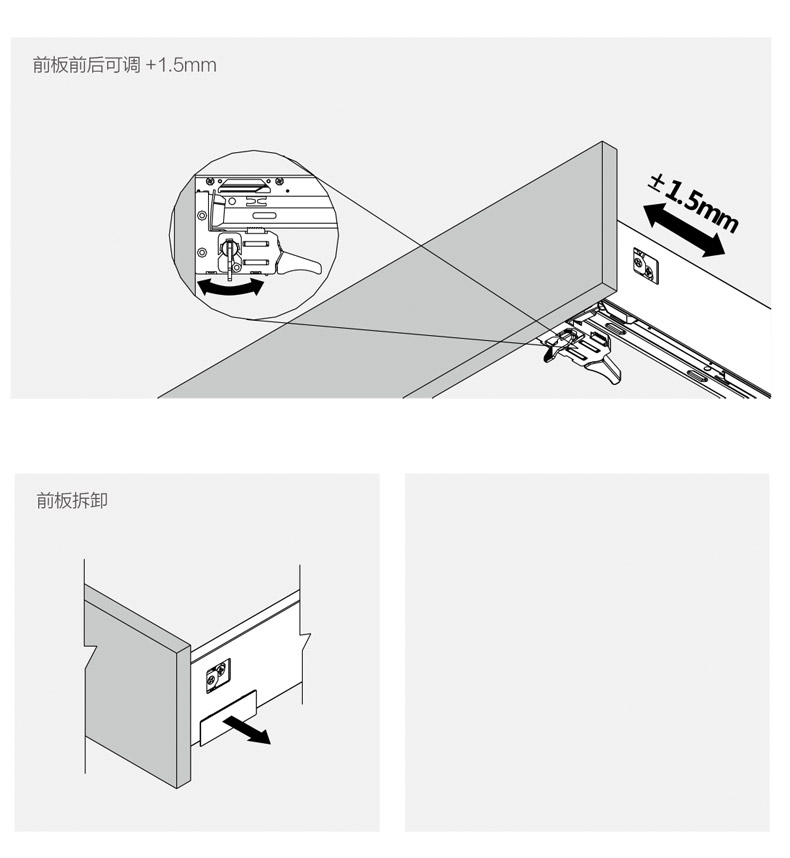 前板前后可调 +1.5mm

±1.5mm

前板拆卸