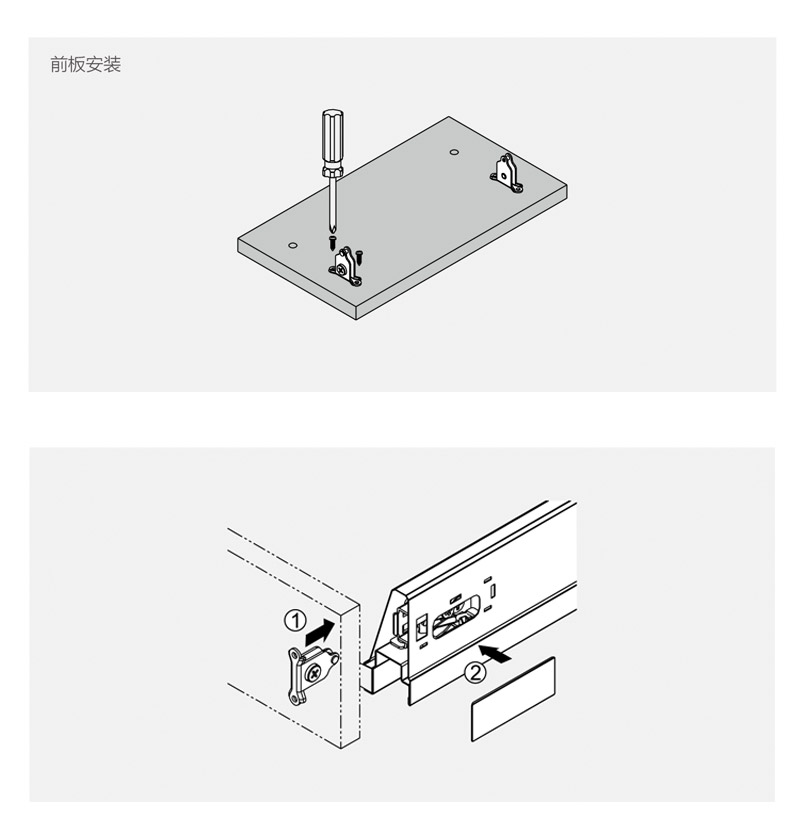 前板安装

①

②