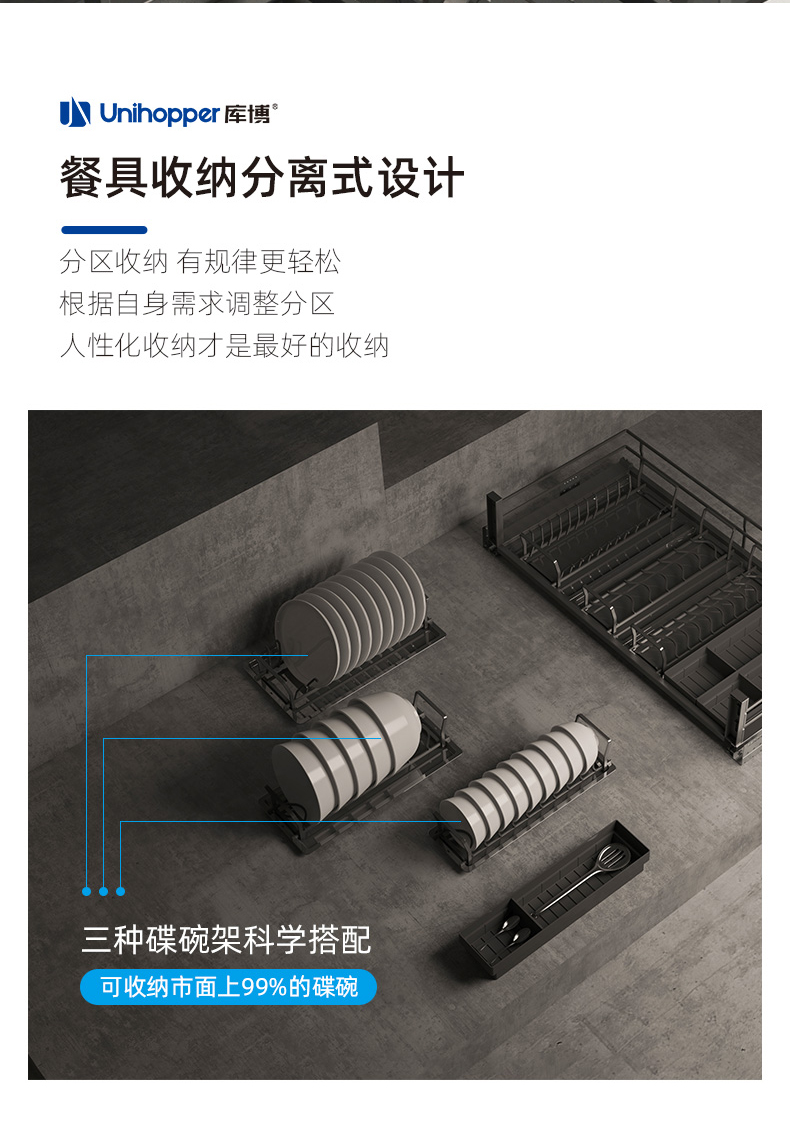 Unihopper 库博®

餐具收纳分离式设计

分区收纳 有规律更轻松
根据自身需求调整分区
人性化收纳才是最好的收纳

三种碟碗架科学搭配
可收纳市面上99%的碟碗