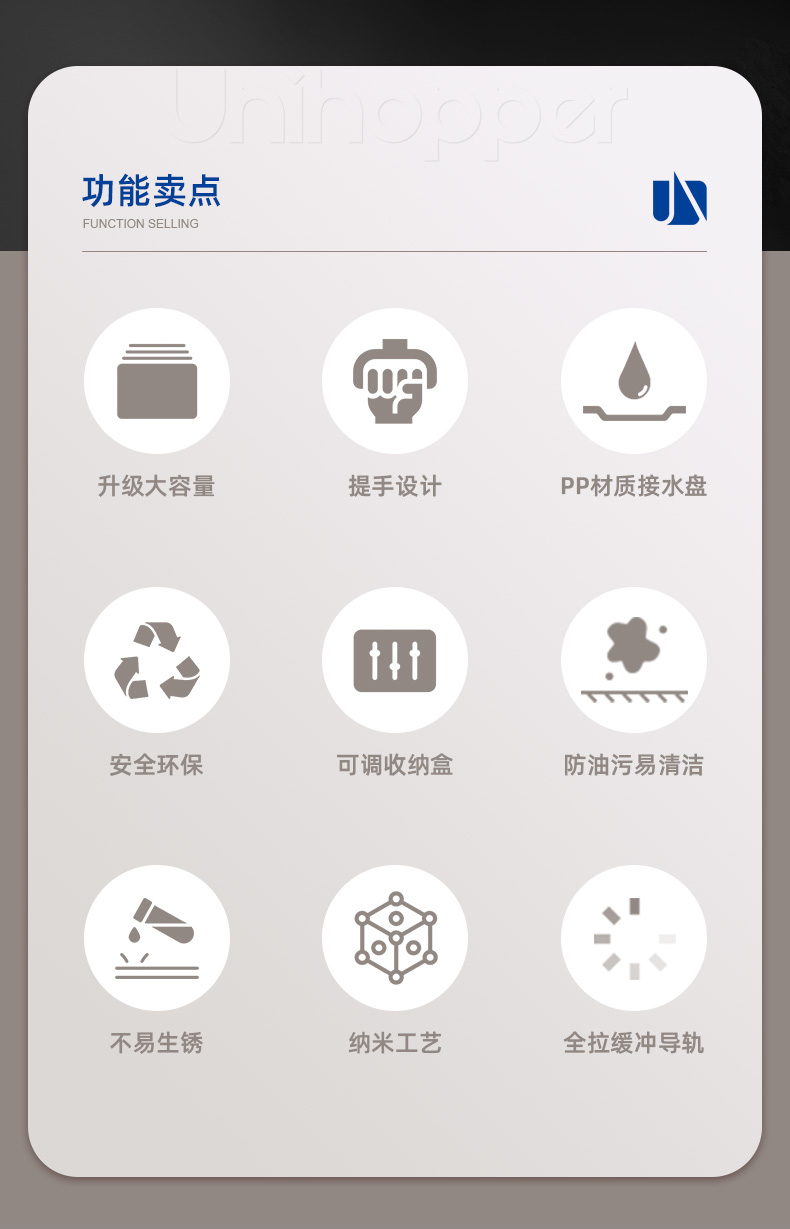 功能卖点
FUNCTION SELLING

升级大容量

提手设计

PP材质接水盘

安全环保

可调收纳盒

防油污易清洁

不易生锈

纳米工艺

全拉缓冲导轨

Unihopper