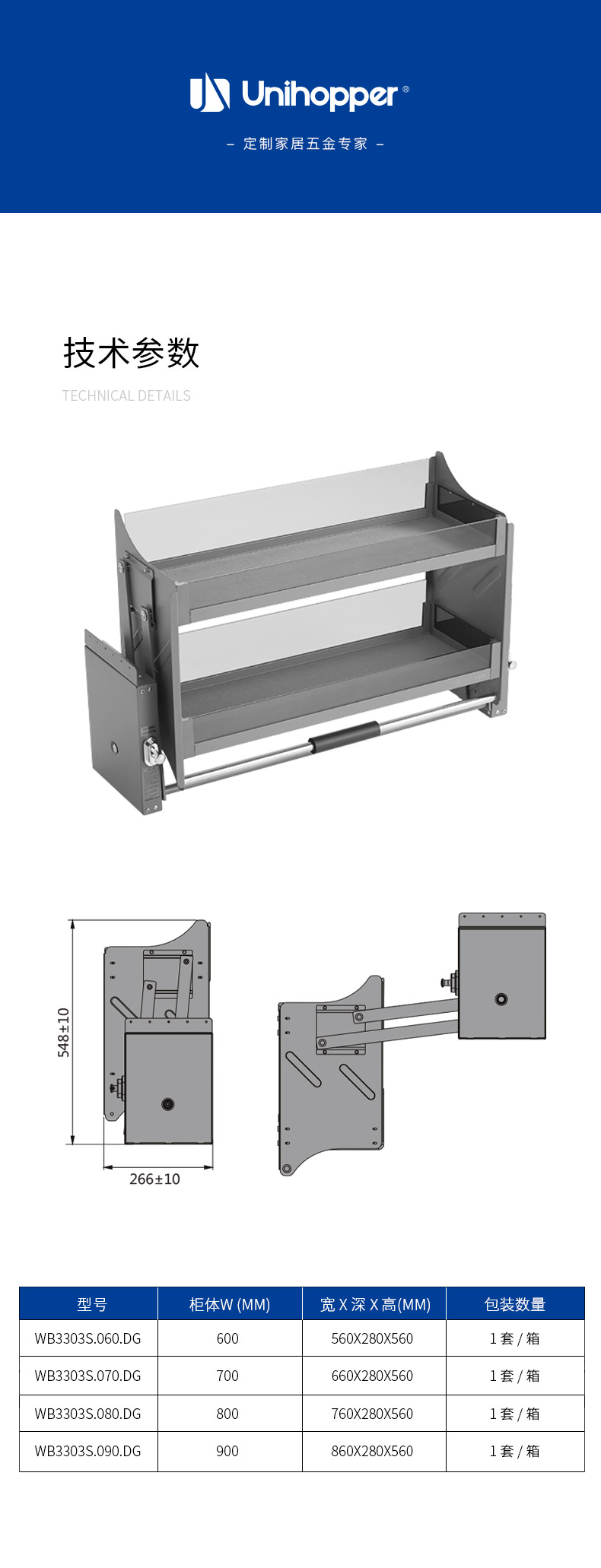 Unihopper®

– 定制家居五金专家 –

技术参数

TECHNICAL DETAILS

548±10

266±10

| 型号 | 柜体W (MM) | 宽 X 深 X 高(MM) | 包装数量 |
|---|---|---|---|
| WB3303S.060.DG | 600 | 560X280X560 | 1 套 / 箱 |
| WB3303S.070.DG | 700 | 660X280X560 | 1 套 / 箱 |
| WB3303S.080.DG | 800 | 760X280X560 | 1 套 / 箱 |
| WB3303S.090.DG | 900 | 860X280X560 | 1 套 / 箱 |