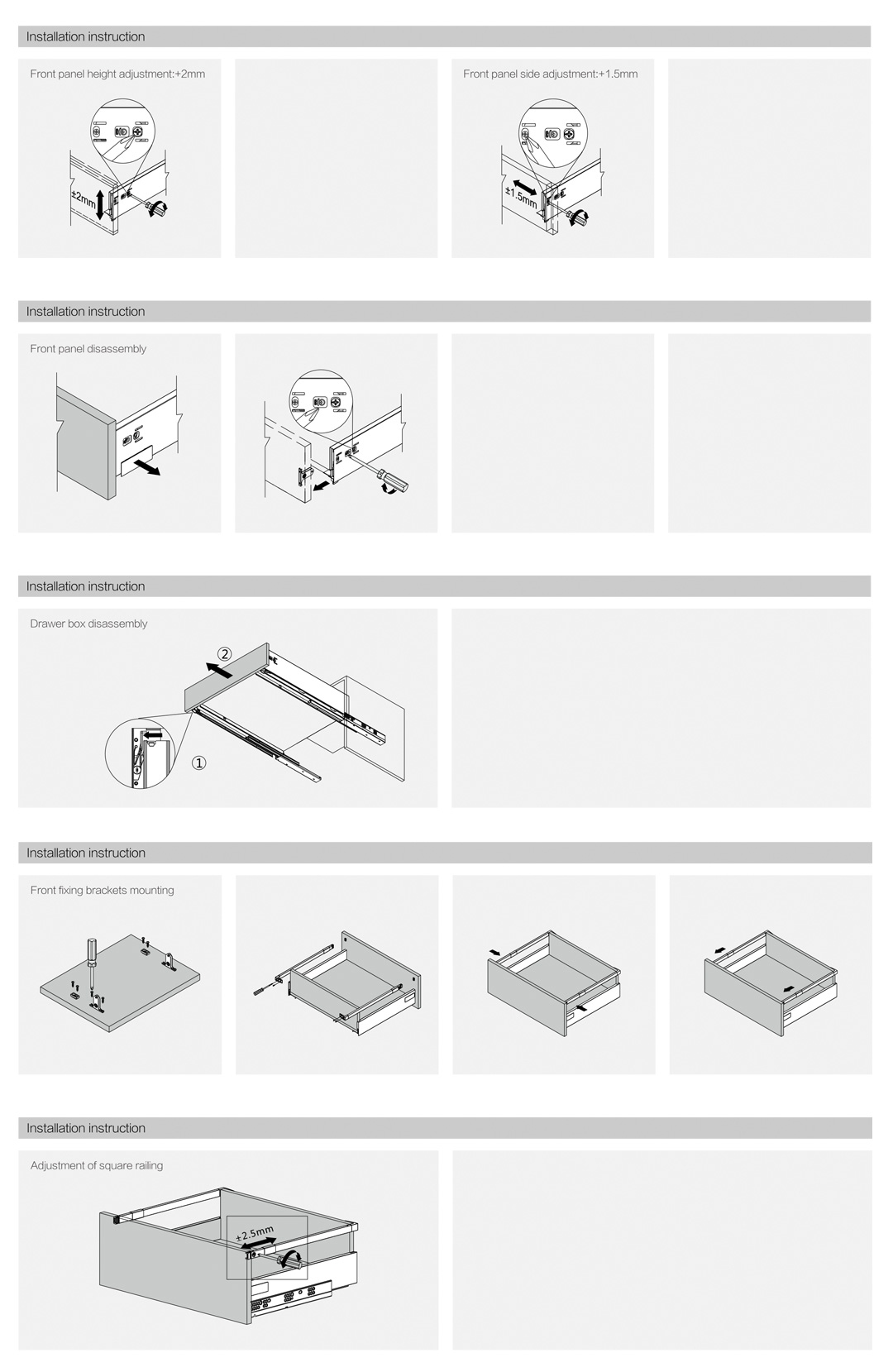 Installation instruction

Front panel height adjustment:+2mm

±2mm

Front panel side adjustment:+1.5mm

±1.5mm

Installation instruction

Front panel disassembly

Installation instruction

Drawer box disassembly

②

①

Installation instruction

Front fixing brackets mounting

Installation instruction

Adjustment of square railing

±2.5mm