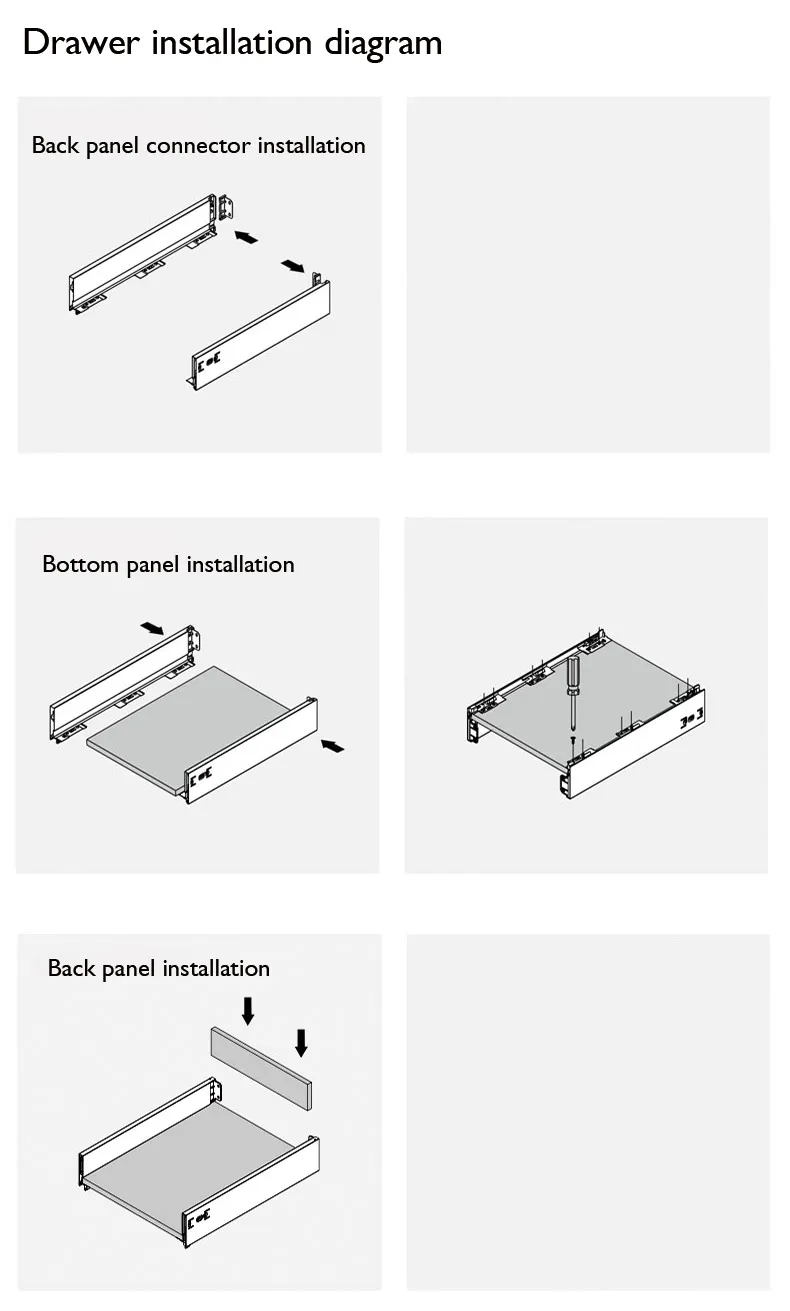 Drawer installation diagram

Back panel connector installation

Bottom panel installation

Back panel installation